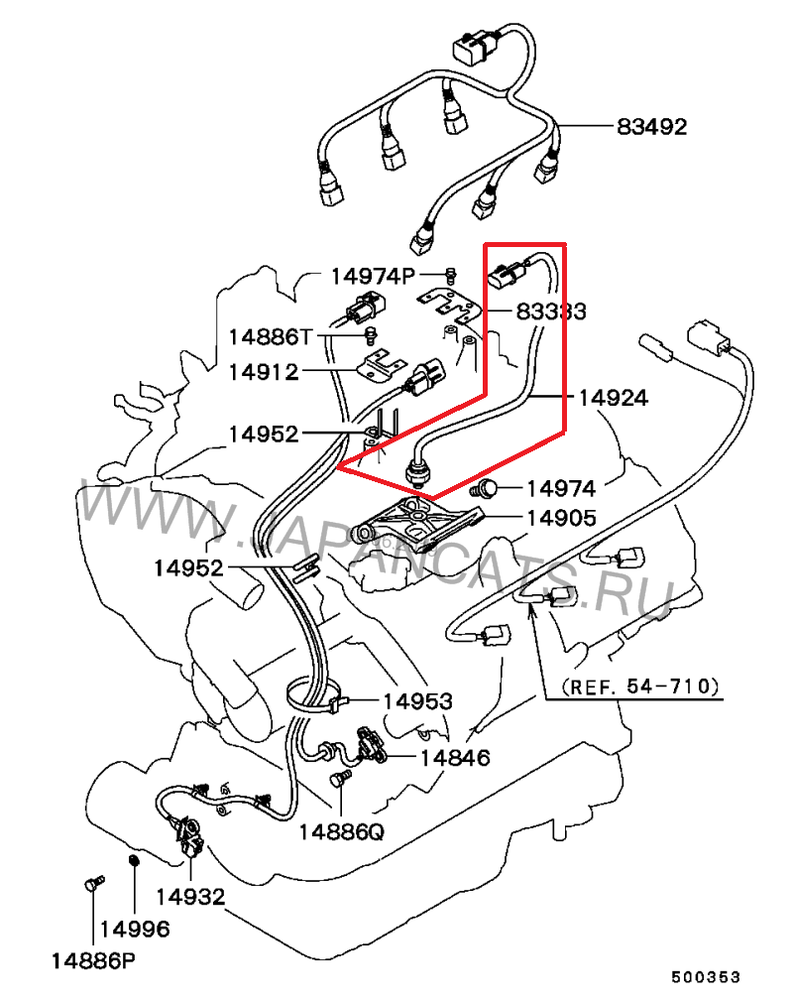 83492
14974P
83333
14886T
14912
14924
14952
14974
14905
WWW.JAPANCATS.RU
14952
(REF. 54-710)
14953
14846
14886Q
14932
14996
14886P
500353